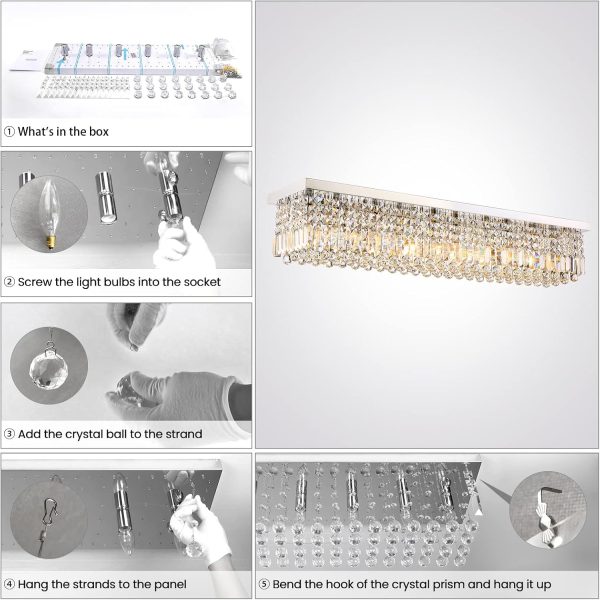 ① What's in the box

② Screw the light bulbs into the socket

③ Add the crystal ball to the strand

④ Hang the strands to the panel

⑤ Bend the hook of the crystal prism and hang it up